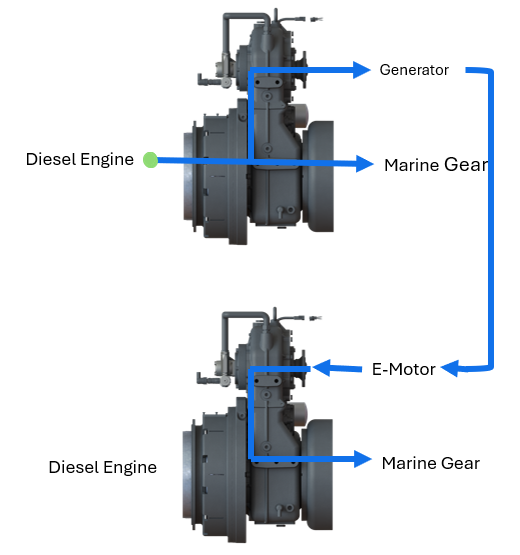 Generator

Diesel Engine

Marine Gear

E-Motor

Diesel Engine

Marine Gear